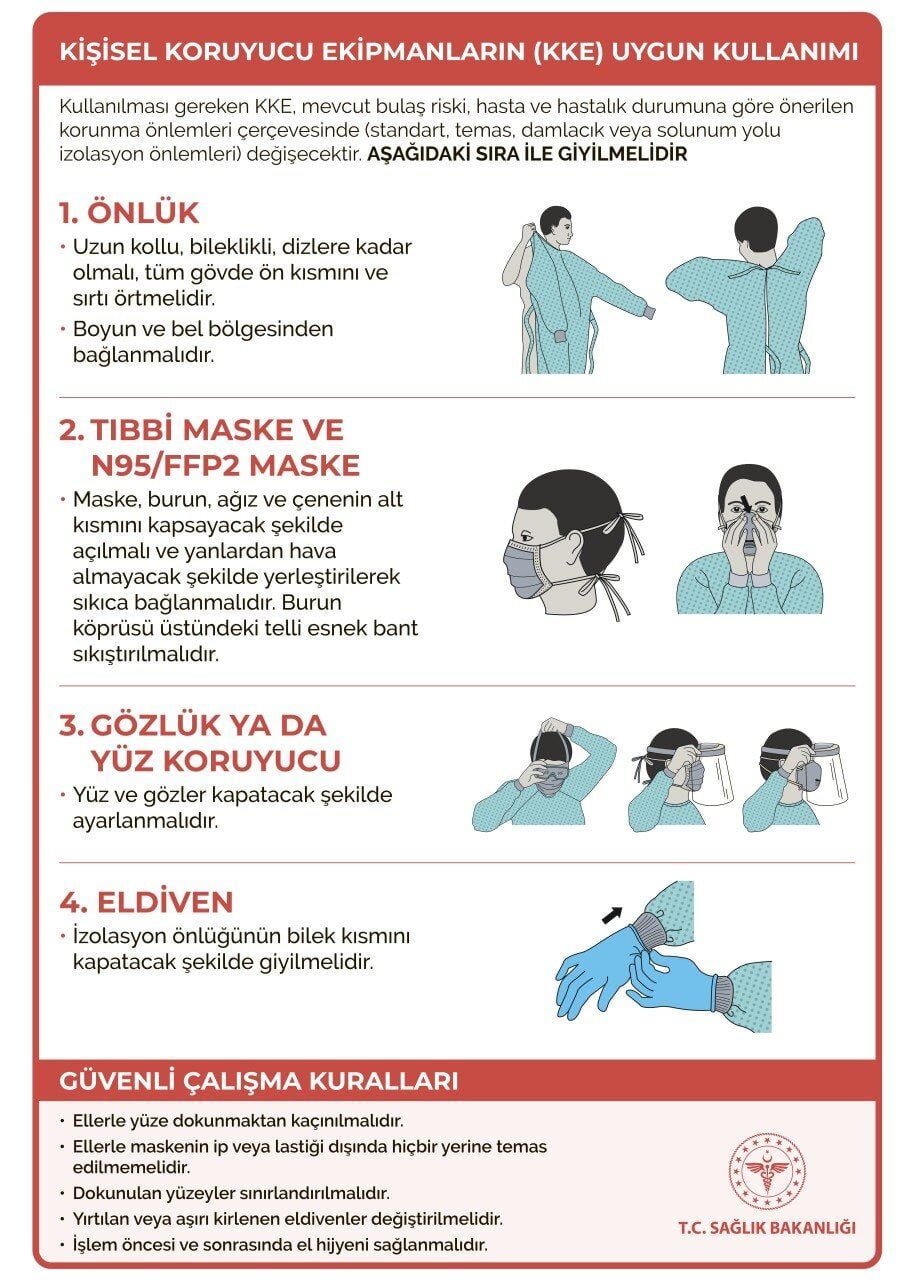 KİŞİSEL KORUYUCU EKİPMANLARIN (KKE) UYGUN KULLANIMI

Kullanılması gereken KKE, mevcut bulaş riski, hasta ve hastalık durumuna göre önerilen korunma önlemleri çerçevesinde (standart, temas, damlacık veya solunum yolu izolasyon önlemleri) değişecektir. AŞAĞIDAKİ SIRA İLE GİYİLMELİDİR

1. ÖNLÜK

• Uzun kollu, bileklikli, dizlere kadar olmalı, tüm gövde ön kısmını ve sırtı örtmelidir.

• Boyun ve bel bölgesinden bağlanmalıdır.

2. TIBBİ MASKE VE N95/FFP2 MASKE

• Maske, burun, ağız ve çenenin alt kısmını kapsayacak şekilde açılmalı ve yanlardan hava almayacak şekilde yerleştirilerek sıkıca bağlanmalıdır. Burun köprüsü üstündeki telli esnek bant sıkıştırılmalıdır.

3. GÖZLÜK YA DA YÜZ KORUYUCU

• Yüz ve gözler kapatacak şekilde ayarlanmalıdır.

4. ELDİVEN

• İzolasyon önlüğünün bilek kısmını kapatacak şekilde giyilmelidir.

GÜVENLİ ÇALIŞMA KURALLARI

• Ellerle yüze dokunmaktan kaçınılmalıdır.

• Ellerle maskenin ip veya lastiği dışında hiçbir yerine temas edilmemelidir.

• Dokunulan yüzeyler sınırlandırılmalıdır.

• Yırtılan veya aşırı kirlenen eldivenler değiştirilmelidir.

• İşlem öncesi ve sonrasında el hijyeni sağlanmalıdır.

T.C. SAĞLIK BAKANLIĞI